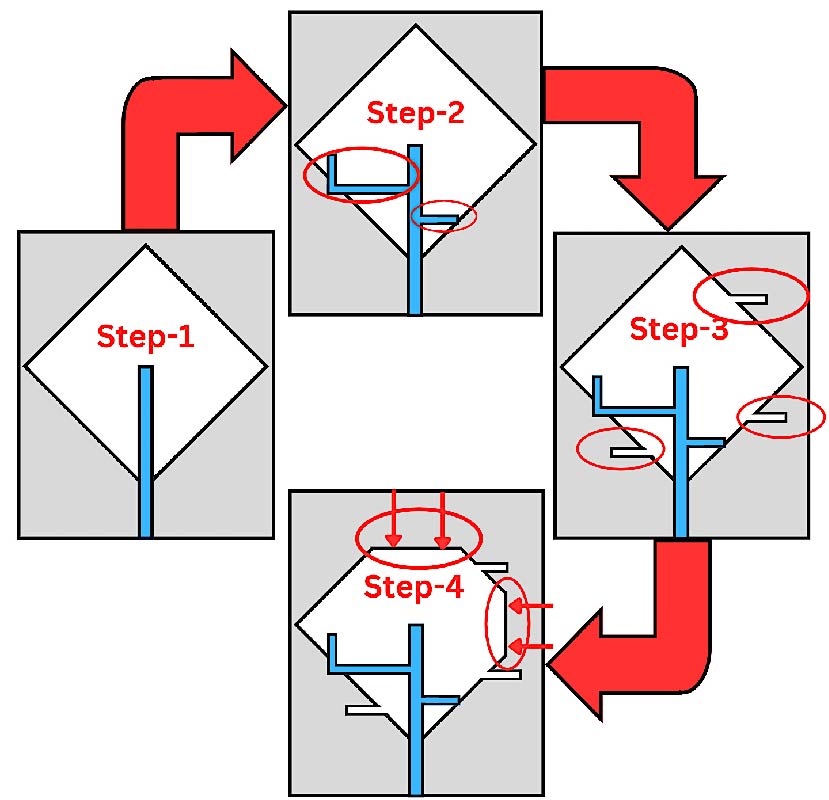 Step-1

Step-2

Step-3

Step-4